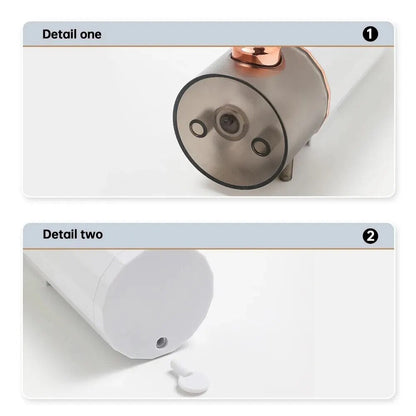 Detail one

1

Detail two

2