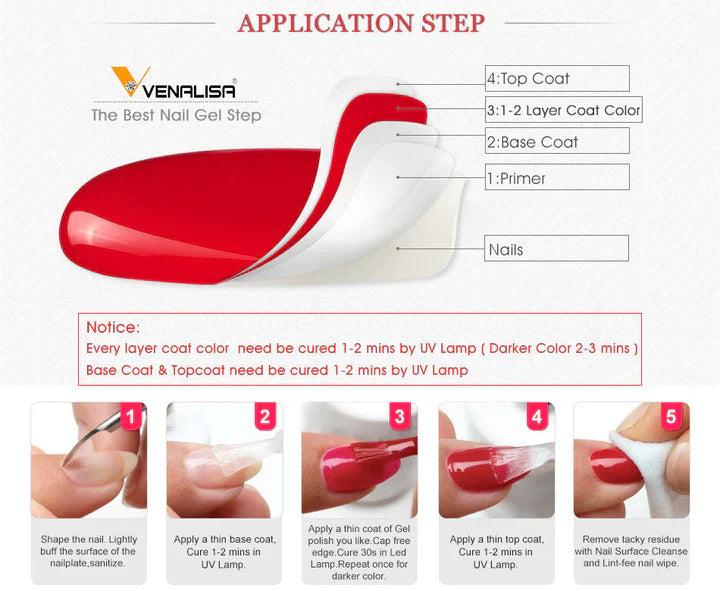 APPLICATION STEP

VENALISA®
The Best Nail Gel Step

4:Top Coat
3:1-2 Layer Coat Color
2:Base Coat
1:Primer
Nails

Notice:
Every layer coat color need be cured 1-2 mins by UV Lamp ( Darker Color 2-3 mins )
Base Coat & Topcoat need be cured 1-2 mins by UV Lamp

1
Shape the nail. Lightly buff the surface of the nailplate,sanitize.

2
Apply a thin base coat, Cure 1-2 mins in UV Lamp.

3
Apply a thin coat of Gel polish you like.Cap free edge.Cure 30s in Led Lamp.Repeat once for darker color.

4
Apply a thin top coat, Cure 1-2 mins in UV Lamp.

5
Remove tacky residue with Nail Surface Cleanse and Lint-fee nail wipe.