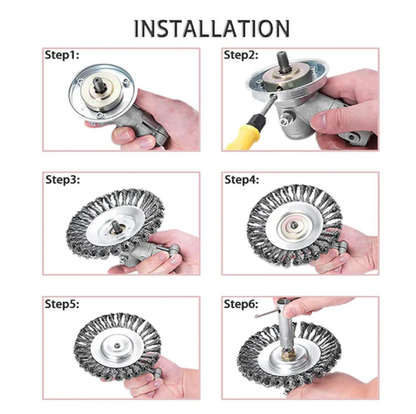 INSTALLATION

Step1:

Step2:

Step3:

Step4:

Step5:

Step6: