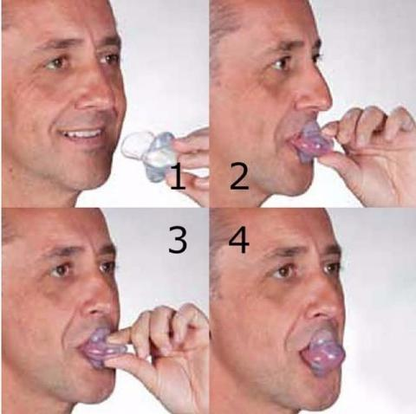 1
2
3
4