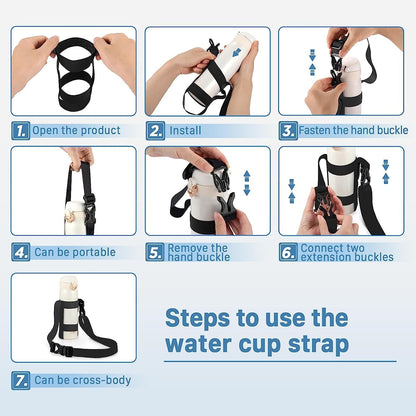 1. Open the product

2. Install

3. Fasten the hand buckle

4. Can be portable

5. Remove the hand buckle

6. Connect two extension buckles

7. Can be cross-body

Steps to use the water cup strap