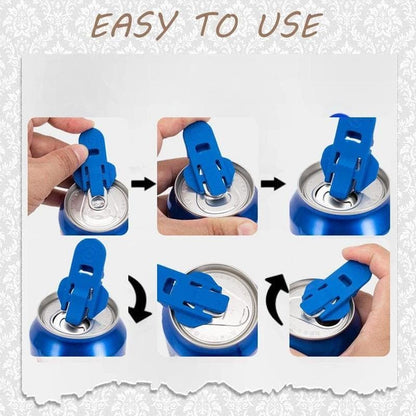 EASY TO USE