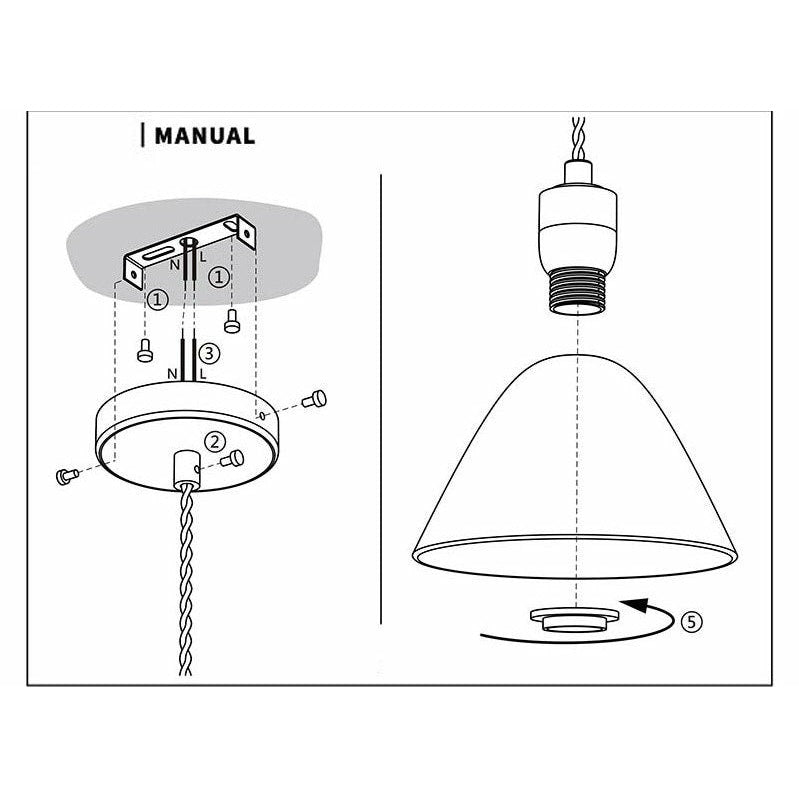 MANUAL

N L
①
①
③
N L
②
⑤