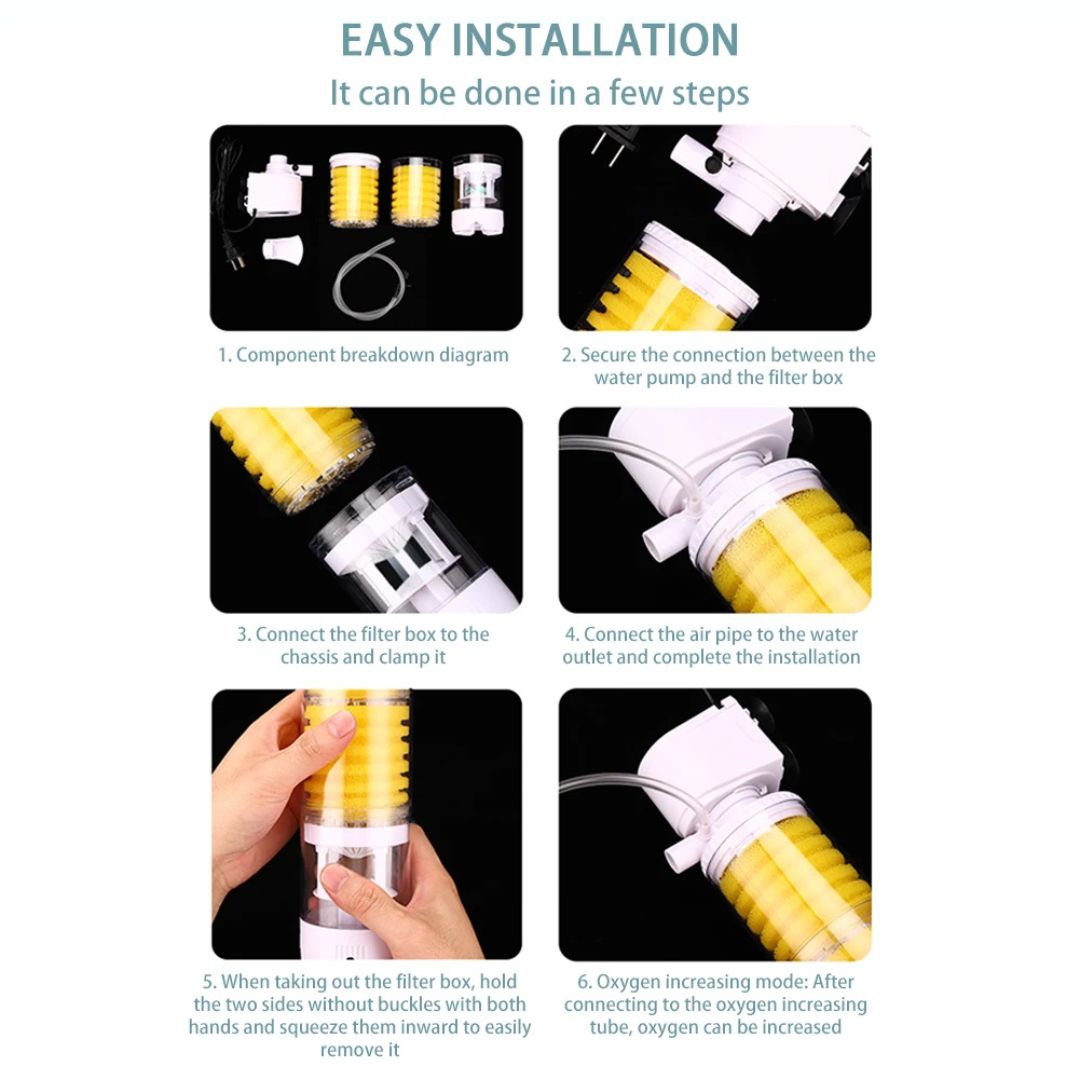 EASY INSTALLATION
It can be done in a few steps

1. Component breakdown diagram

2. Secure the connection between the water pump and the filter box

3. Connect the filter box to the chassis and clamp it

4. Connect the air pipe to the water outlet and complete the installation

5. When taking out the filter box, hold the two sides without buckles with both hands and squeeze them inward to easily remove it

6. Oxygen increasing mode: After connecting to the oxygen increasing tube, oxygen can be increased