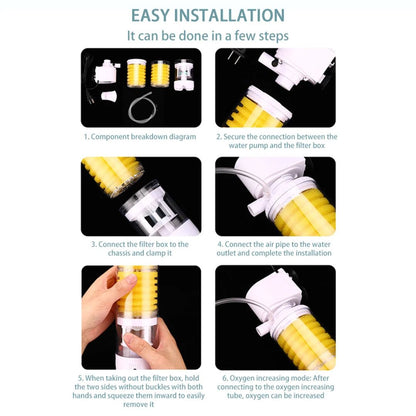 EASY INSTALLATION

It can be done in a few steps

1. Component breakdown diagram

2. Secure the connection between the water pump and the filter box

3. Connect the filter box to the chassis and clamp it

4. Connect the air pipe to the water outlet and complete the installation

5. When taking out the filter box, hold the two sides without buckles with both hands and squeeze them inward to easily remove it

6. Oxygen increasing mode: After connecting to the oxygen increasing tube, oxygen can be increased