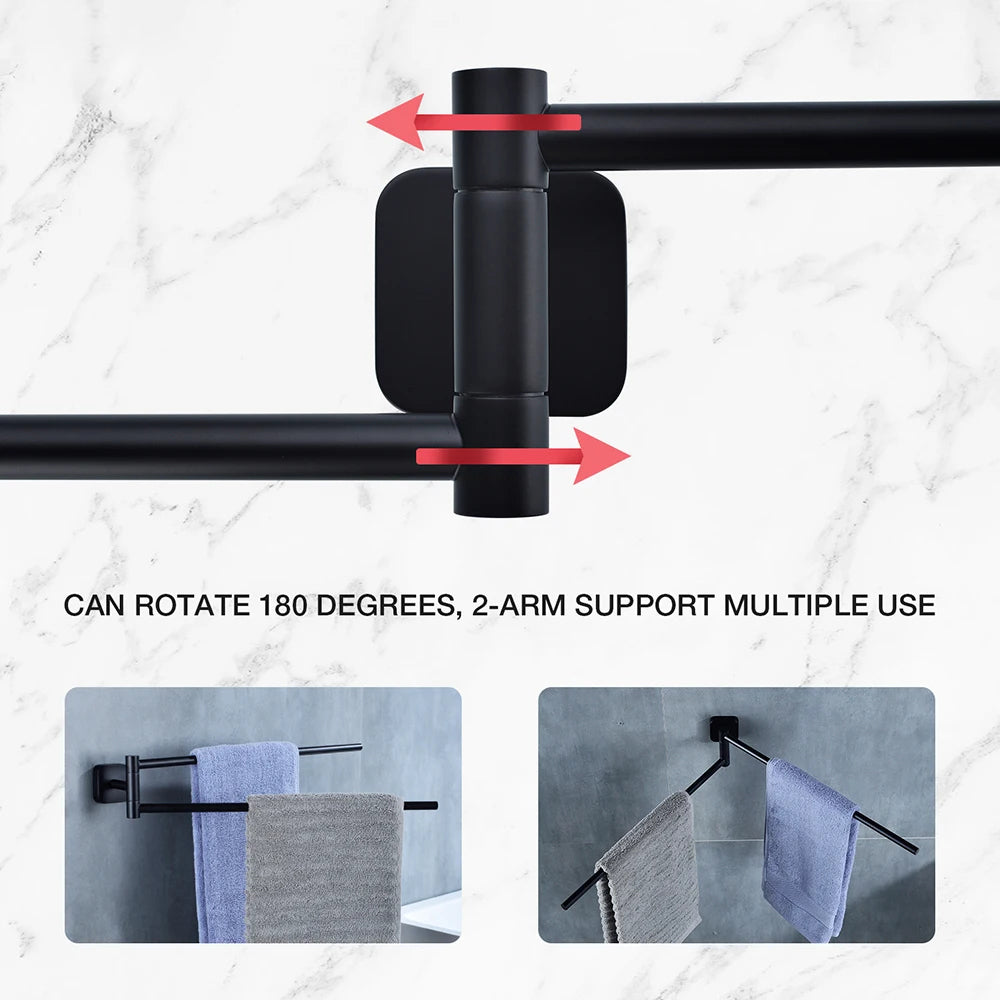 CAN ROTATE 180 DEGREES, 2-ARM SUPPORT MULTIPLE USE