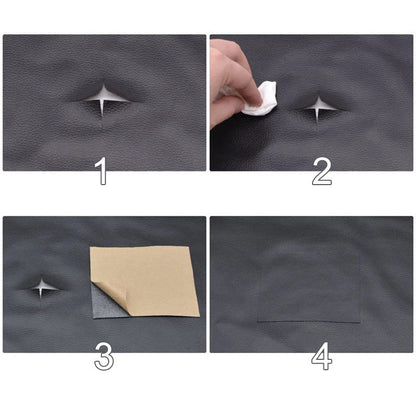 1

2

3

4