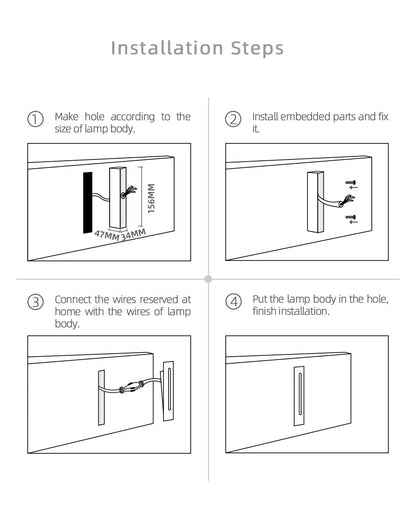 Installation Steps

① Make hole according to the size of lamp body.

156MM

47MM 34MM

② Install embedded parts and fix it.

③ Connect the wires reserved at home with the wires of lamp body.

④ Put the lamp body in the hole, finish installation.