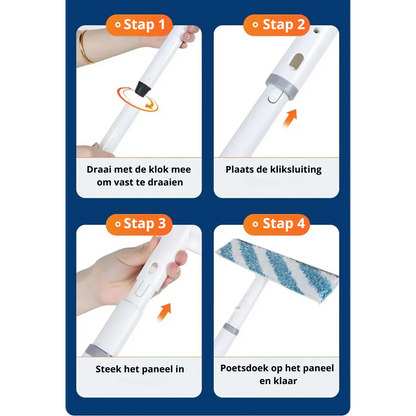 Stap 1

Draai met de klok mee om vast te draaien

Stap 2

Plaats de kliksluiting

Stap 3

Steek het paneel in

Stap 4

Poetsdoek op het paneel en klaar