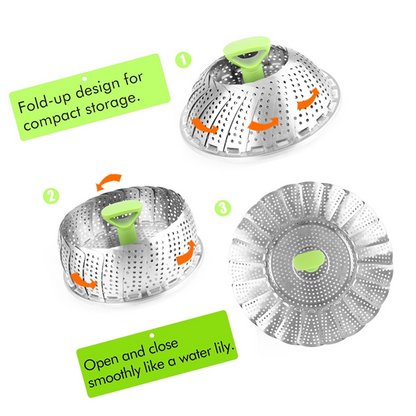 Fold-up design for compact storage.

1

2

3

Open and close smoothly like a water lily.