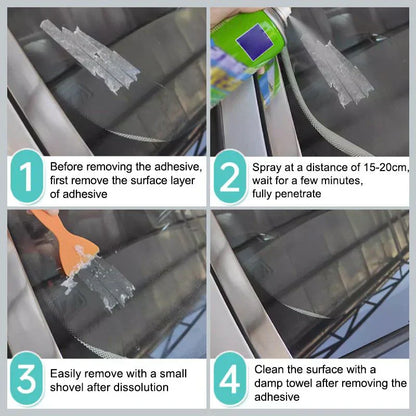 1 Before removing the adhesive, first remove the surface layer of adhesive

2 Spray at a distance of 15-20cm, wait for a few minutes, fully penetrate

3 Easily remove with a small shovel after dissolution

4 Clean the surface with a damp towel after removing the adhesive