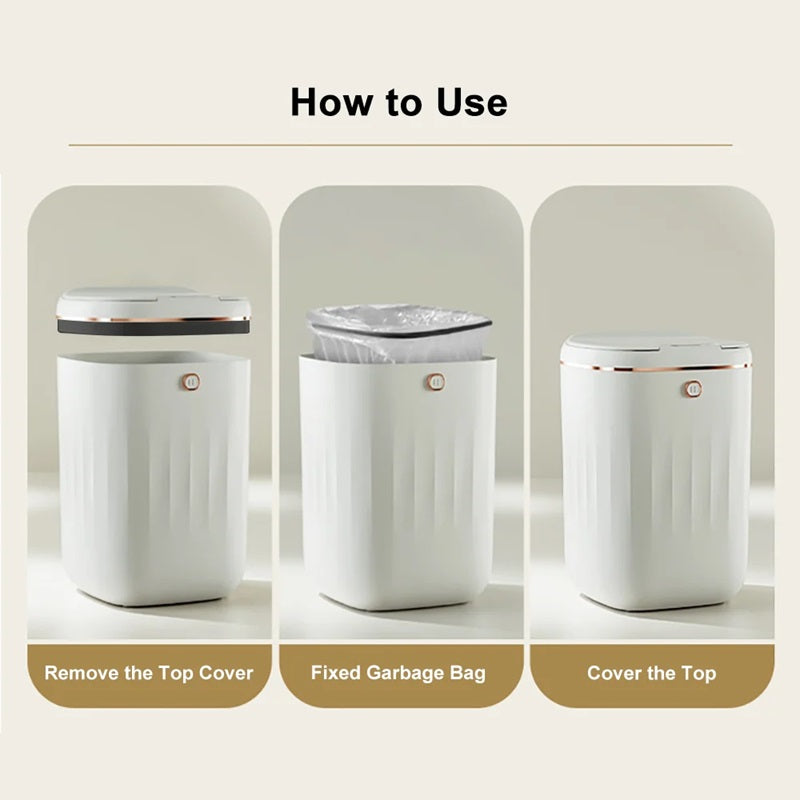 How to Use

Remove the Top Cover

Fixed Garbage Bag

Cover the Top