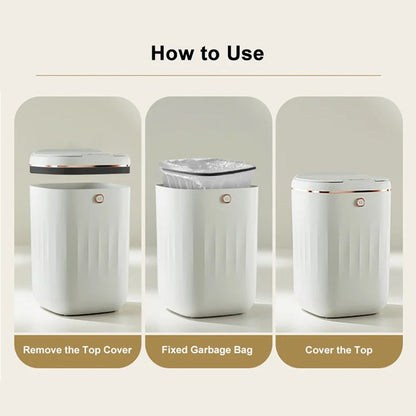 How to Use

Remove the Top Cover

Fixed Garbage Bag

Cover the Top